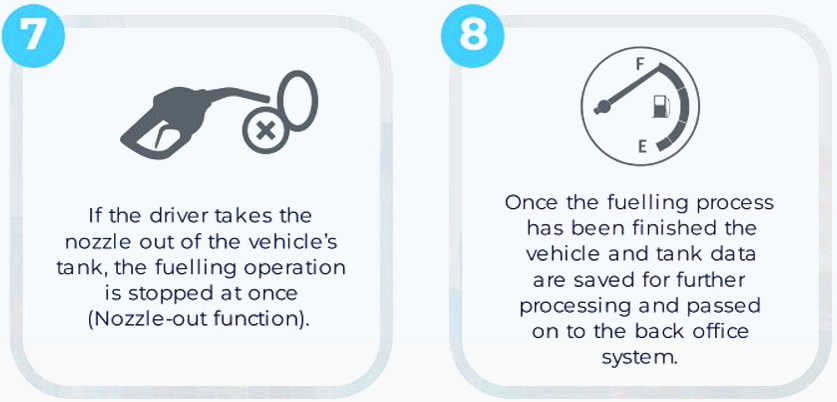 7

If the driver takes the nozzle out of the vehicle's tank, the fuelling operation is stopped at once (Nozzle-out function).

8

F

E

Once the fuelling process has been finished the vehicle and tank data are saved for further processing and passed on to the back office system.